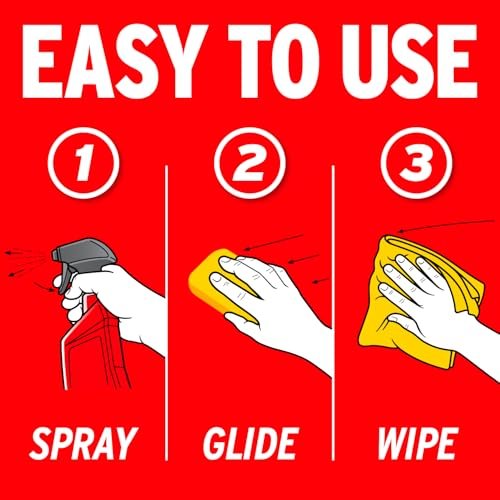 EASY TO USE

1

SPRAY

2

GLIDE

3

WIPE