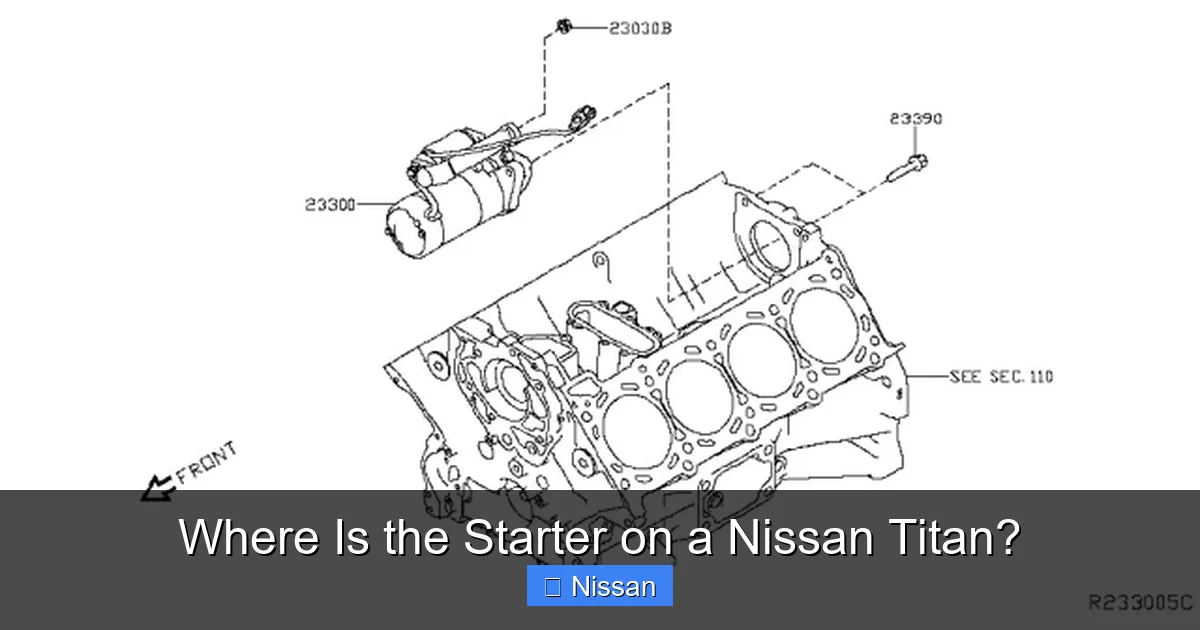 23030B

23390

23300

SEE SEC. 110

FRONT

Where Is the Starter on a Nissan Titan?

Nissan

R233005C