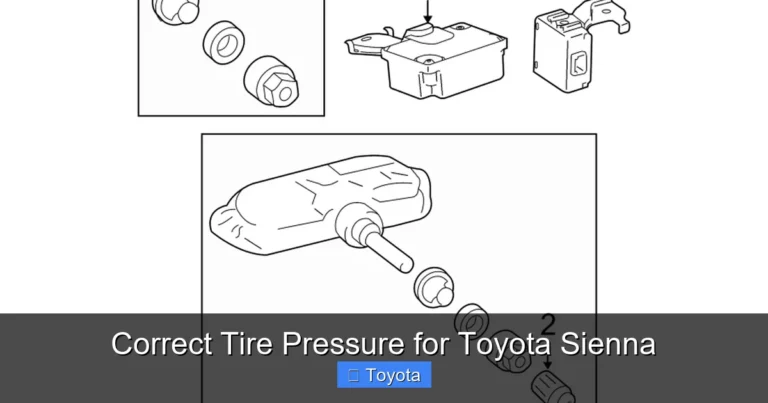 2

Correct Tire Pressure for Toyota Sienna

 Toyota